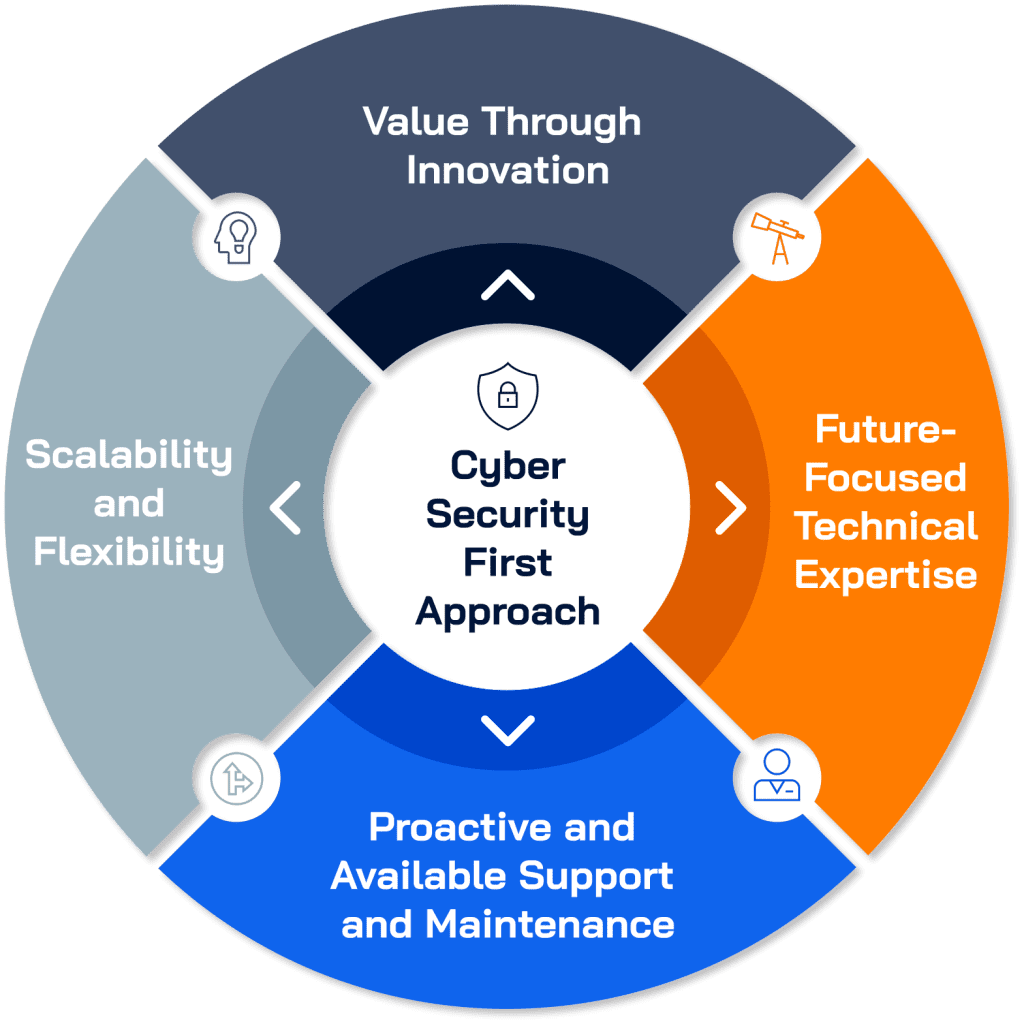 Value Through Innovation

Scalability and Flexibility

Cyber Security First Approach

Future-Focused Technical Expertise

Proactive and Available Support and Maintenance